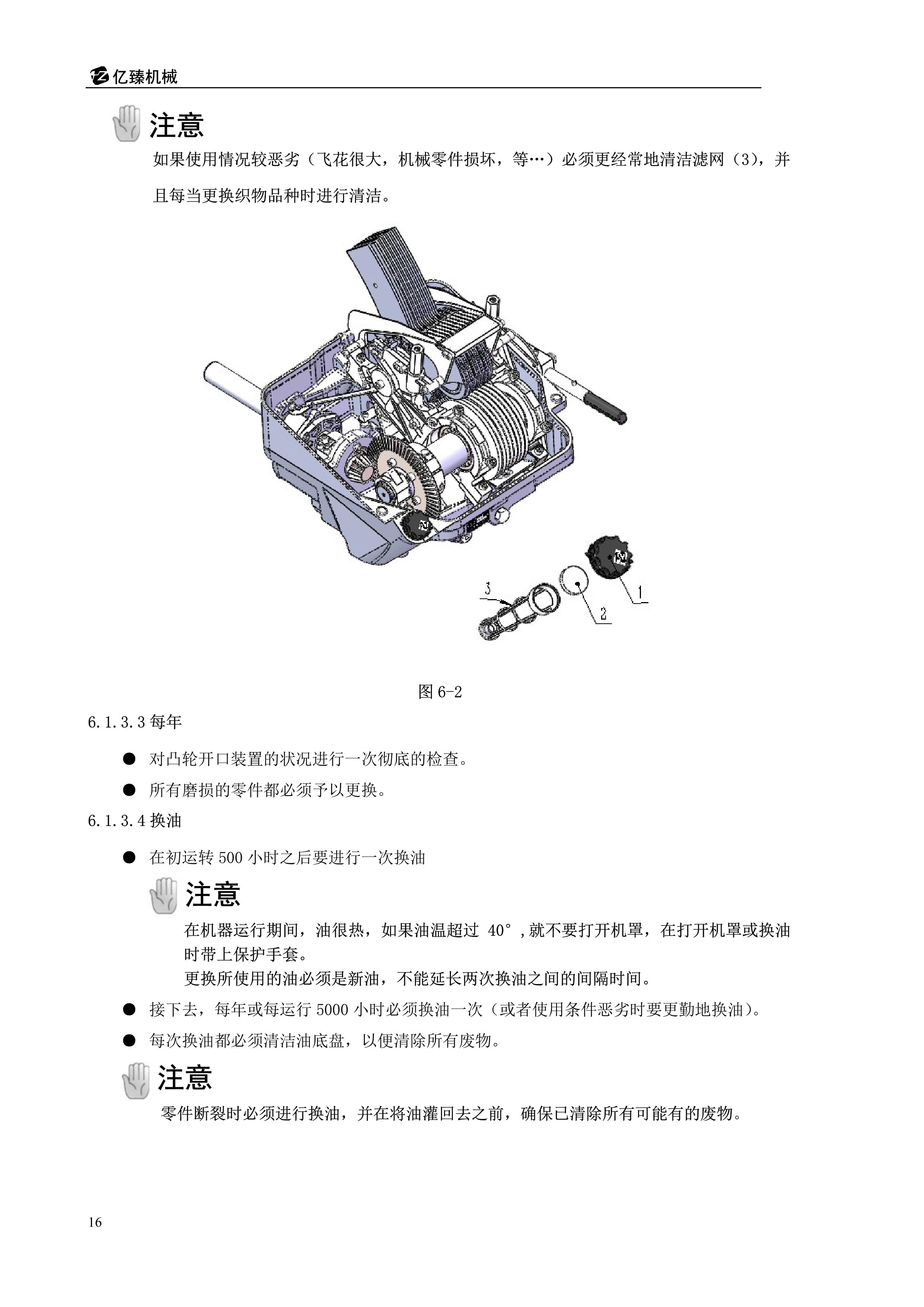 亿臻机械

注意

如果使用情况较恶劣（飞花很大，机械零件损坏，等…）必须更经常地清洁滤网（3），并且每当更换织物品种时进行清洁。

3

2

1

图 6-2

6.1.3.3 每年

● 对凸轮开口装置的状况进行一次彻底的检查。

● 所有磨损的零件都必须予以更换。

6.1.3.4 换油

● 在初运转 500 小时之后要进行一次换油

注意

在机器运行期间，油很热，如果油温超过 40°，就不要打开机罩，在打开机罩或换油时带上保护手套。

更换所使用的油必须是新油，不能延长两次换油之间的间隔时间。

● 接下去，每年或每运行 5000 小时必须换油一次（或者使用条件恶劣时要更勤地换油）。

● 每次换油都必须清洁油底盘，以便清除所有废物。

注意

零件断裂时必须进行换油，并在将油灌回去之前，确保已清除所有可能有的废物。

16